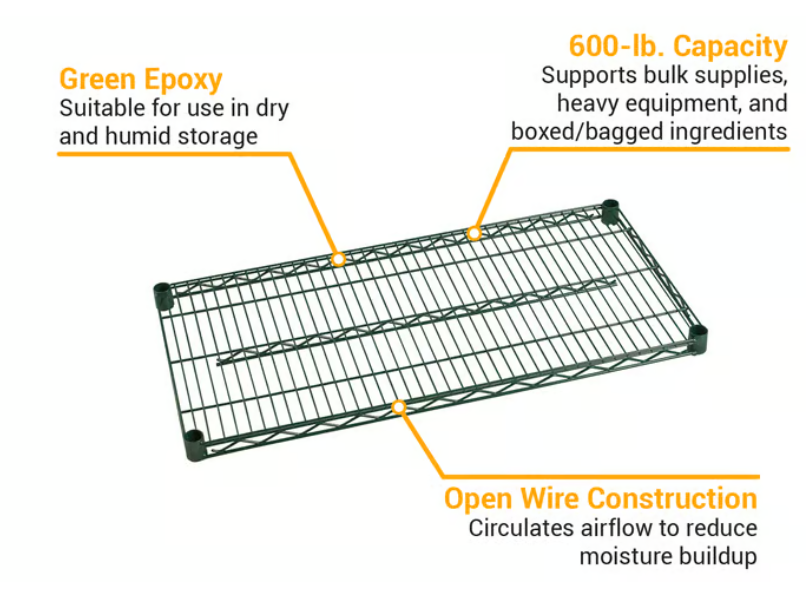 Green Epoxy
Suitable for use in dry and humid storage

600-lb. Capacity
Supports bulk supplies, heavy equipment, and boxed/bagged ingredients

Open Wire Construction
Circulates airflow to reduce moisture buildup