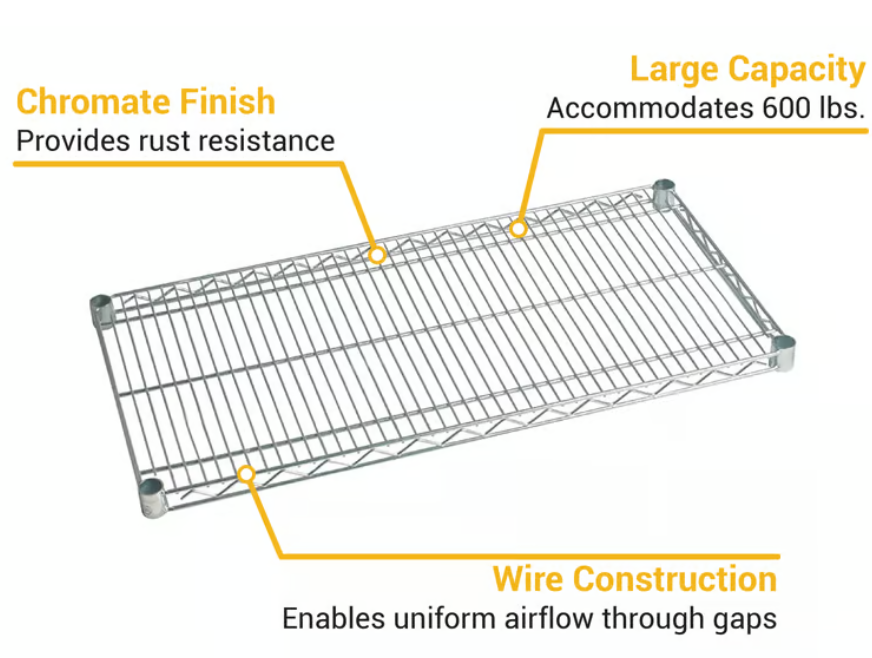 Chromate Finish
Provides rust resistance

Large Capacity
Accommodates 600 lbs.

Wire Construction
Enables uniform airflow through gaps